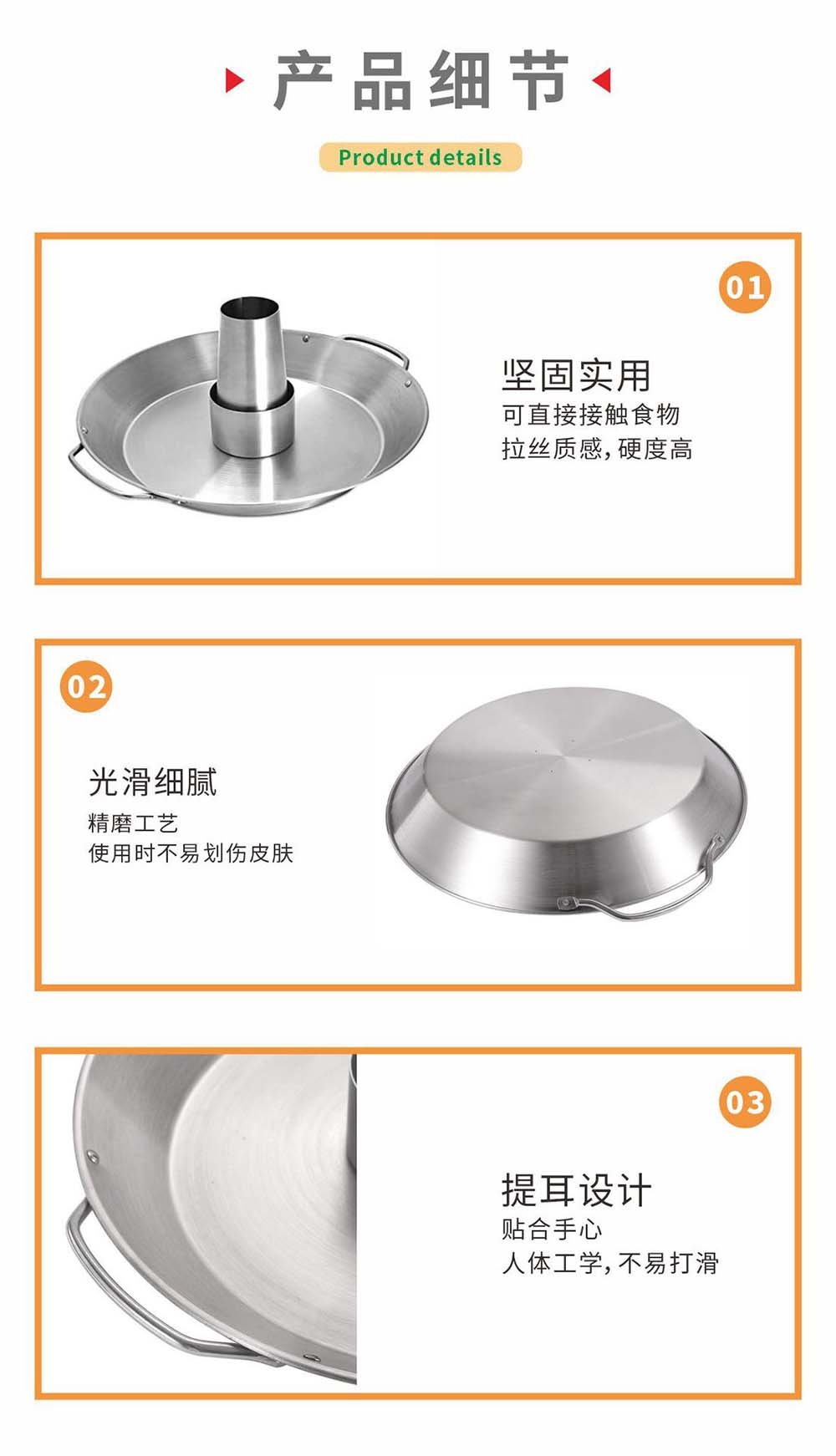 产品细节

Product details

01

坚固实用

可直接接触食物
拉丝质感，硬度高

02

光滑细腻

精磨工艺
使用时不易划伤皮肤

03

提耳设计

贴合手心
人体工学，不易打滑