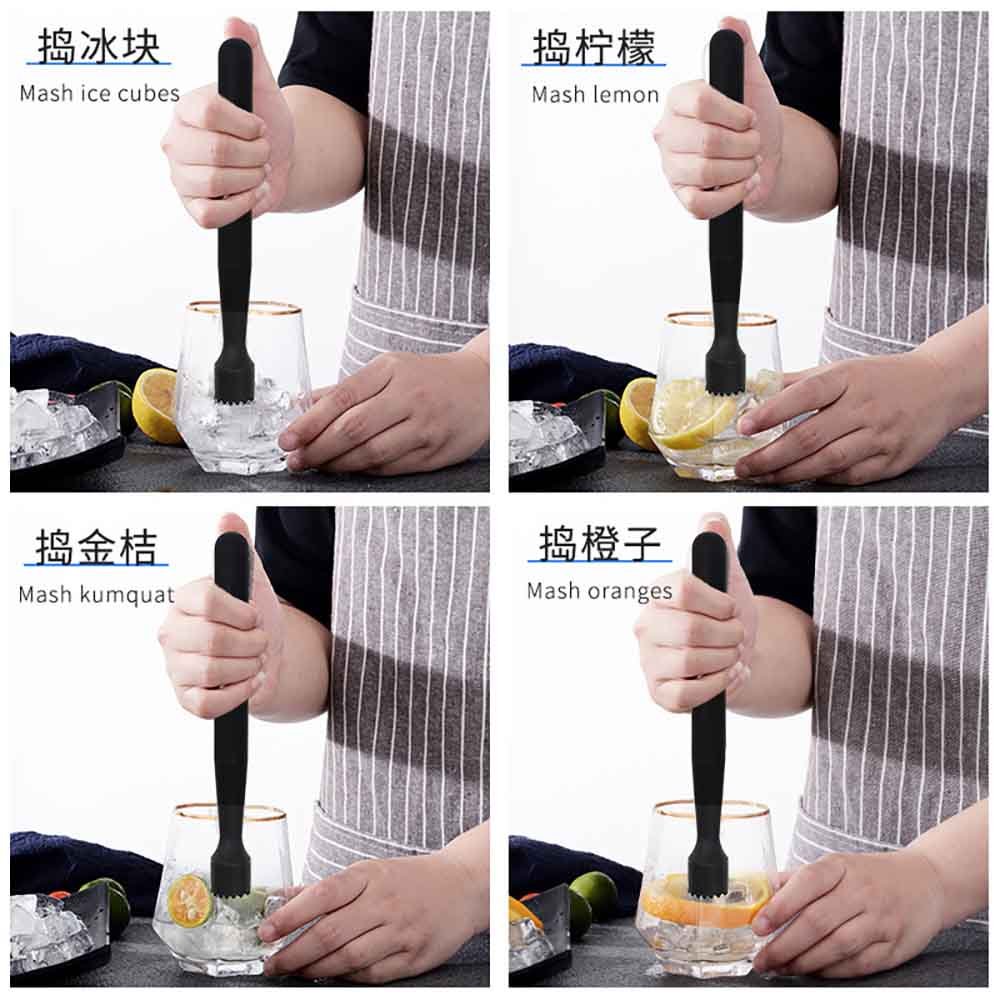 捣冰块
Mash ice cubes

捣柠檬
Mash lemon

捣金桔
Mash kumquat

捣橙子
Mash oranges