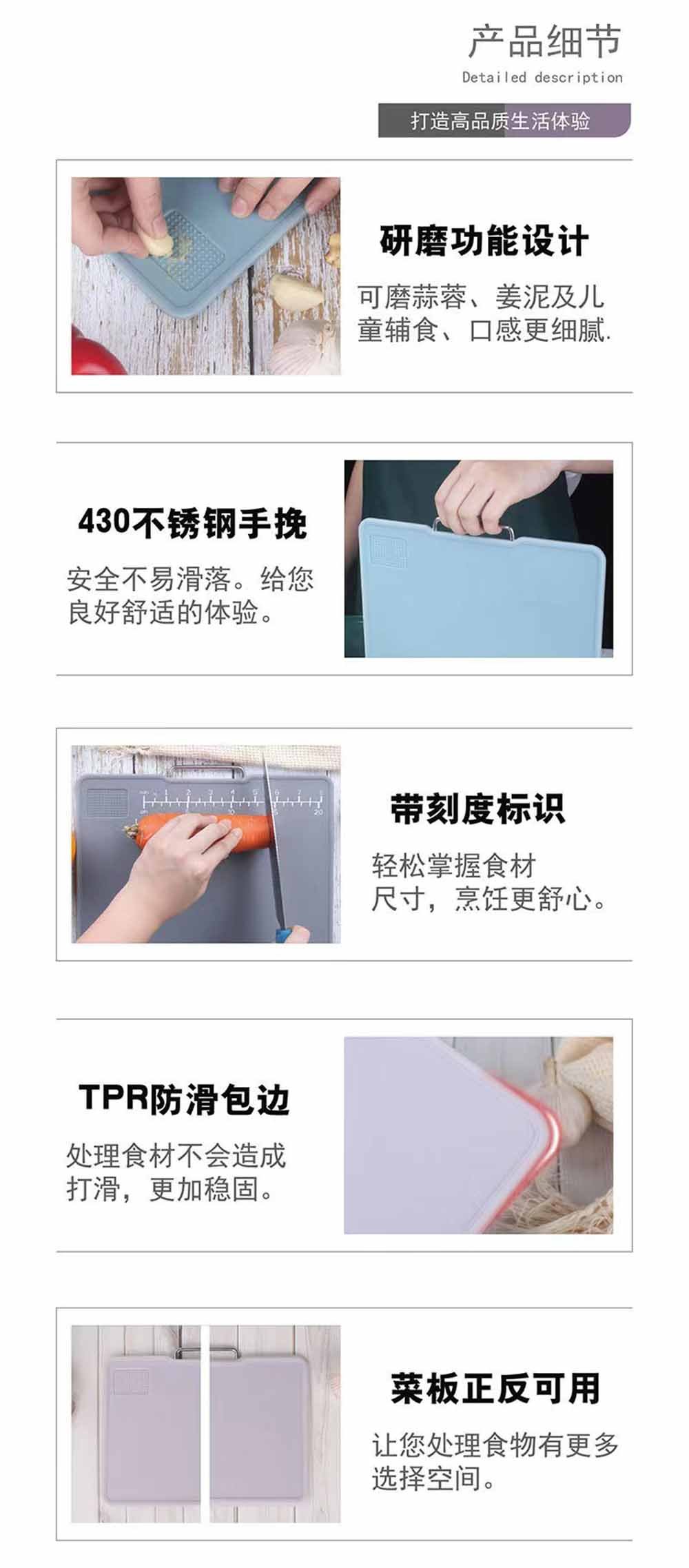 产品细节

Detailed description

打造高品质生活体验

研磨功能设计

可磨蒜蓉、姜泥及儿童辅食、口感更细腻.

430不锈钢手挽

安全不易滑落。给您良好舒适的体验。

带刻度标识

轻松掌握食材尺寸，烹饪更舒心。

TPR防滑包边

处理食材不会造成打滑，更加稳固。

菜板正反可用

让您处理食物有更多选择空间。